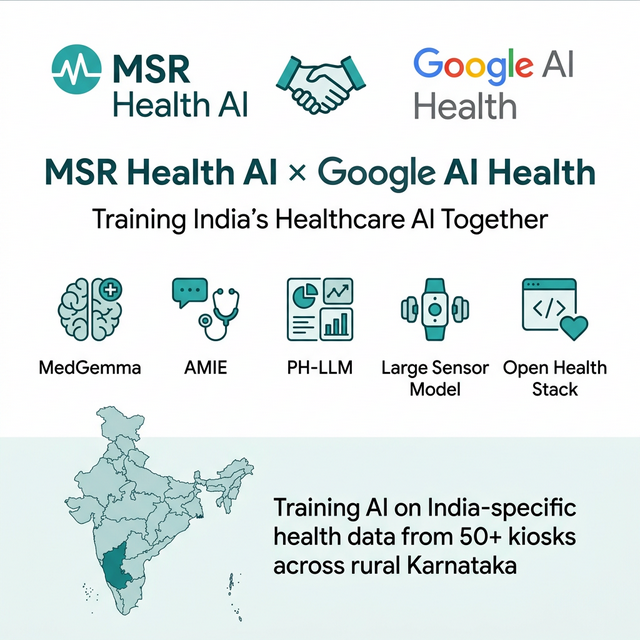 MSR Health AI

Google AI Health

MSR Health AI × Google AI Health

Training India's Healthcare AI Together

MedGemma

AMIE

PH-LLM

Large Sensor Model

Open Health Stack

Training AI on India-specific health data from 50+ kiosks across rural Karnataka